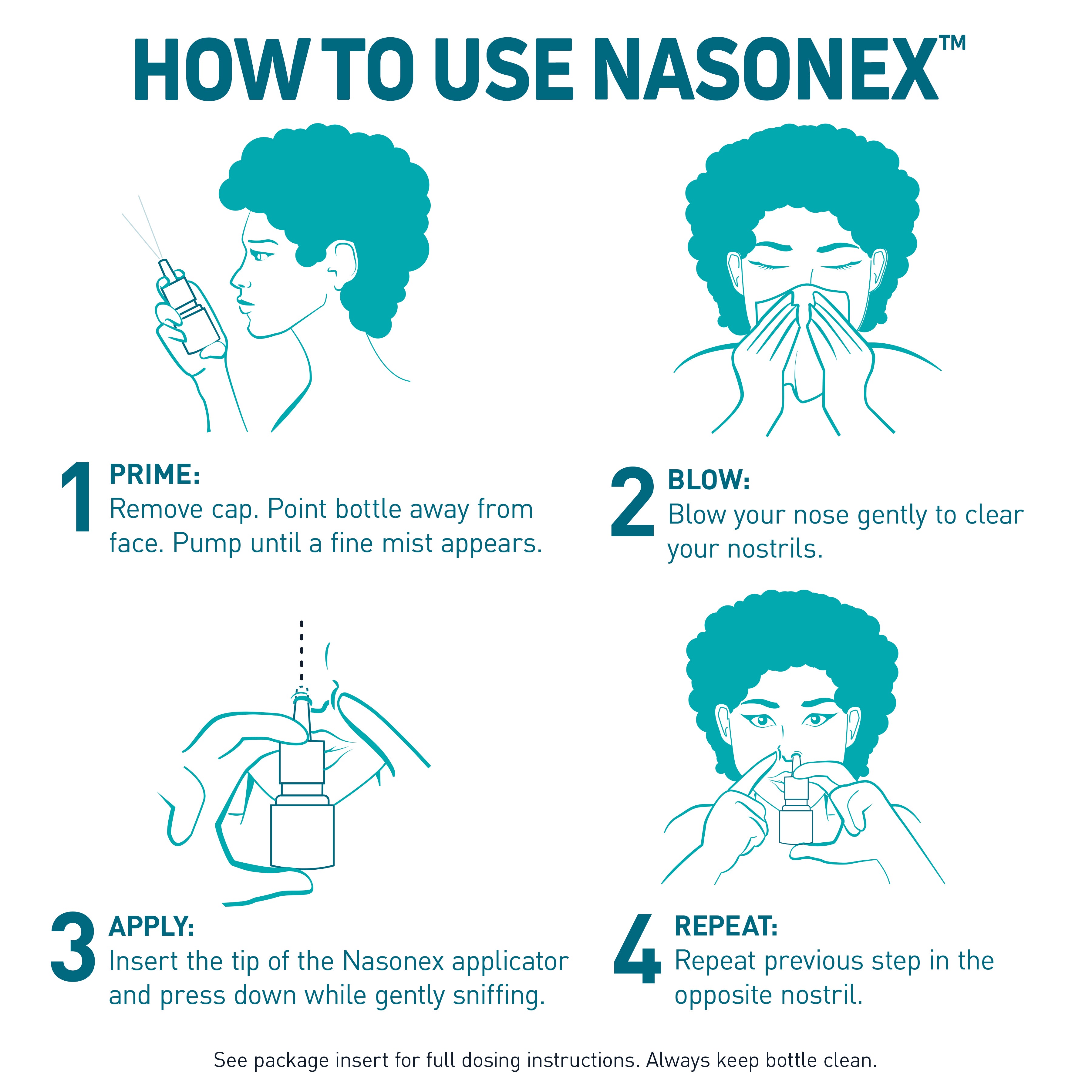 HOW TO USE NASONEX™

1 PRIME:
Remove cap. Point bottle away from face. Pump until a fine mist appears.

2 BLOW:
Blow your nose gently to clear your nostrils.

3 APPLY:
Insert the tip of the Nasonex applicator and press down while gently sniffing.

4 REPEAT:
Repeat previous step in the opposite nostril.

See package insert for full dosing instructions. Always keep bottle clean.